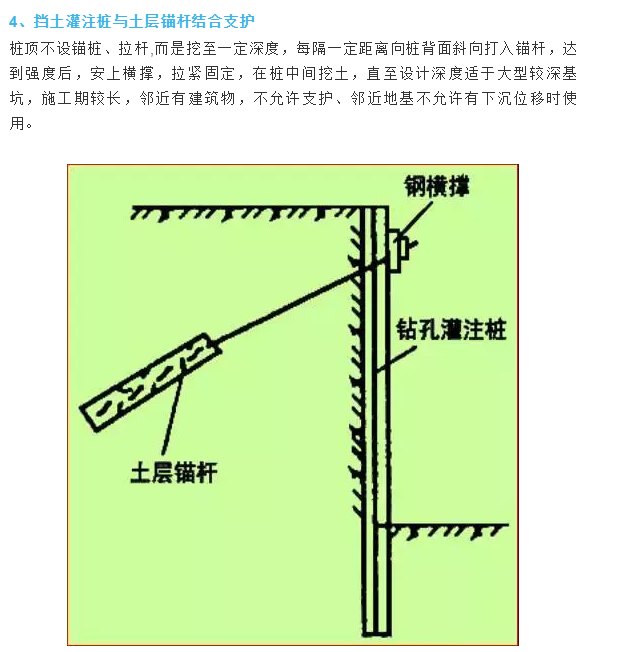 4、挡土灌注桩与土层锚杆结合支护

桩顶不设锚桩、拉杆,而是挖至一定深度，每隔一定距离向桩背面斜向打入锚杆，达到强度后，安上横撑，拉紧固定，在桩中间挖土，直至设计深度适于大型较深基坑，施工期较长，邻近有建筑物，不允许支护、邻近地基不允许有下沉位移时使用。

钢横撑

钻孔灌注桩

土层锚杆